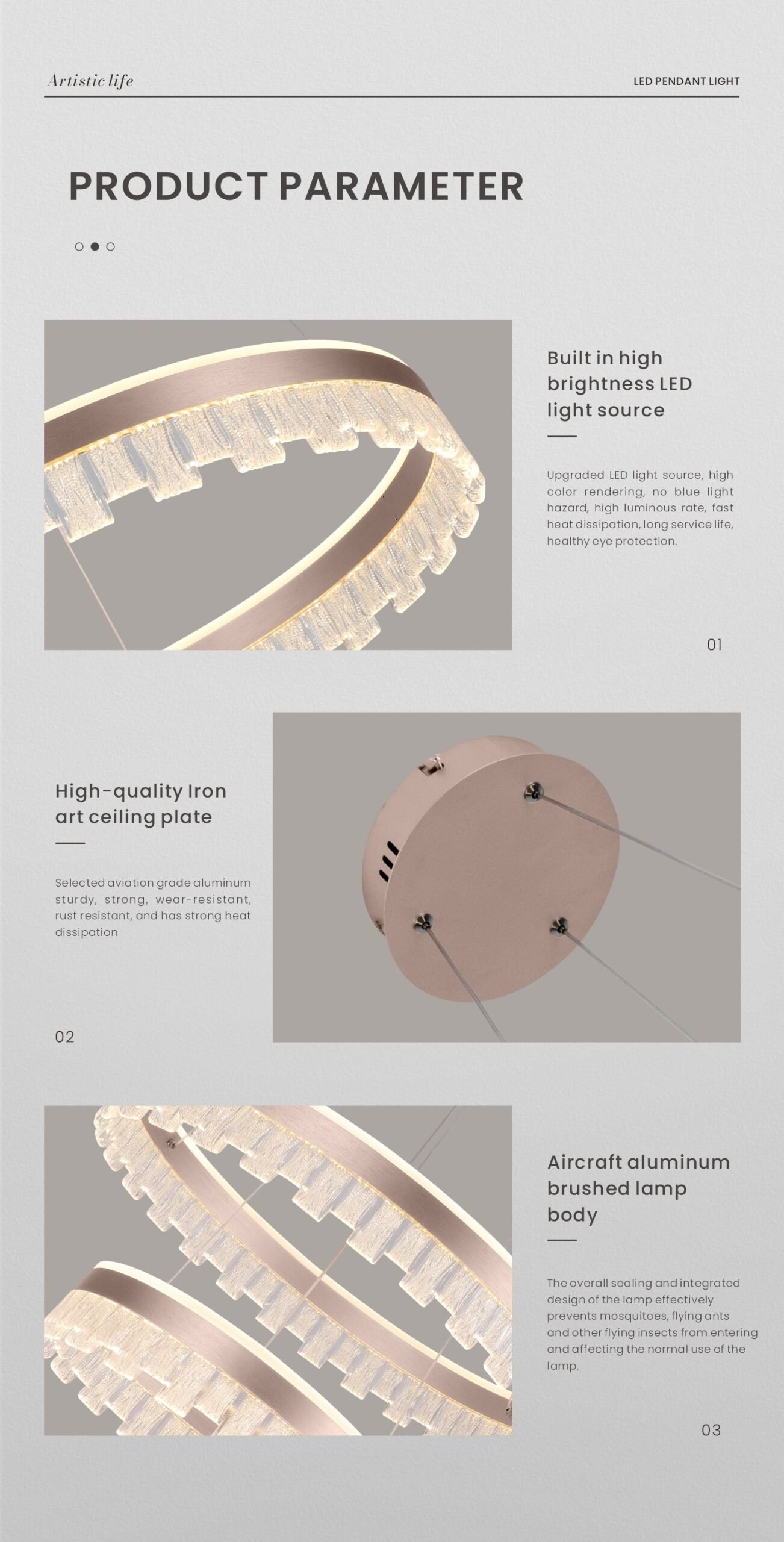 Artistic life

LED PENDANT LIGHT

PRODUCT PARAMETER

Built in high brightness LED light source

Upgraded LED light source, high color rendering, no blue light hazard, high luminous rate, fast heat dissipation, long service life, healthy eye protection.

01

High-quality Iron art ceiling plate

Selected aviation grade aluminum sturdy, strong, wear-resistant, rust resistant, and has strong heat dissipation

02

Aircraft aluminum brushed lamp body

The overall sealing and integrated design of the lamp effectively prevents mosquitoes, flying ants and other flying insects from entering and affecting the normal use of the lamp.

03