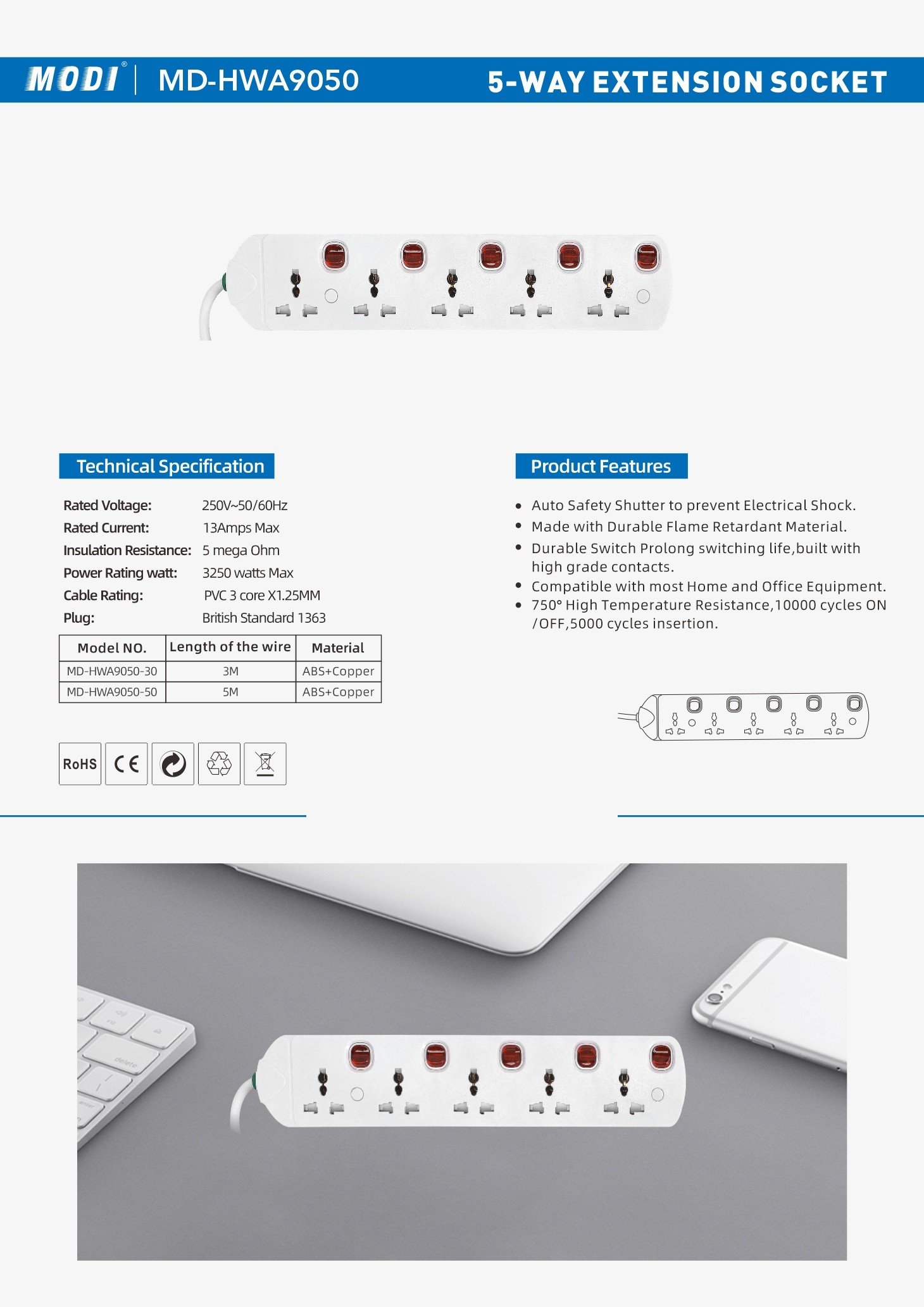 MODI® | MD-HWA9050

5-WAY EXTENSION SOCKET

Technical Specification

Rated Voltage: 250V~50/60Hz
Rated Current: 13Amps Max
Insulation Resistance: 5 mega Ohm
Power Rating watt: 3250 watts Max
Cable Rating: PVC 3 core X1.25MM
Plug: British Standard 1363

| Model NO. | Length of the wire | Material |
|---|---|---|
| MD-HWA9050-30 | 3M | ABS+Copper |
| MD-HWA9050-50 | 5M | ABS+Copper |

RoHS CE

Product Features

• Auto Safety Shutter to prevent Electrical Shock.
• Made with Durable Flame Retardant Material.
• Durable Switch Prolong switching life,built with high grade contacts.
• Compatible with most Home and Office Equipment.
• 750° High Temperature Resistance,10000 cycles ON /OFF,5000 cycles insertion.

delete
enter